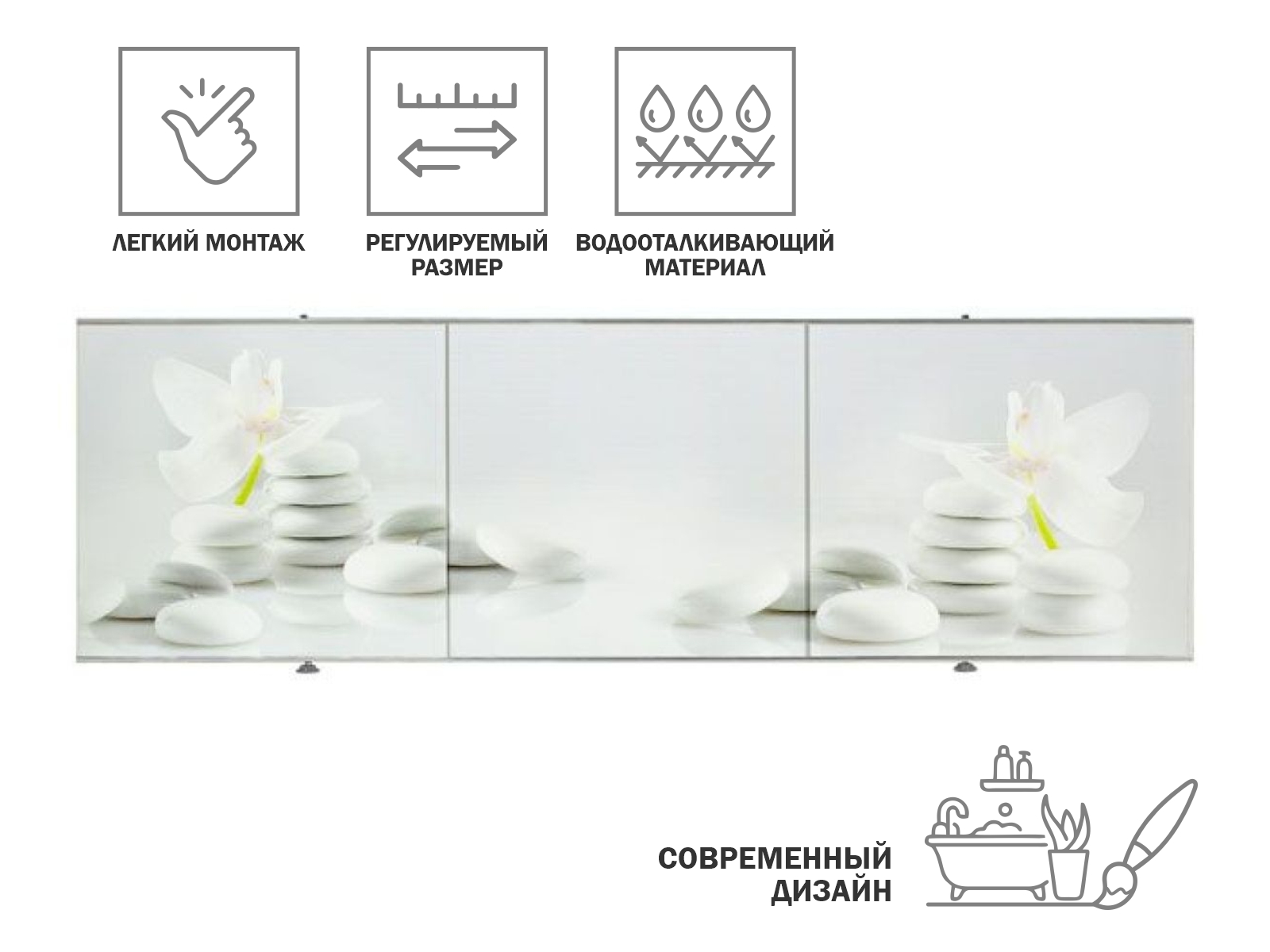 ЛЕГКИЙ МОНТАЖ

РЕГУЛИРУЕМЫЙ РАЗМЕР

ВОДООТАЛКИВАЮЩИЙ МАТЕРИАЛ

СОВРЕМЕННЫЙ ДИЗАЙН